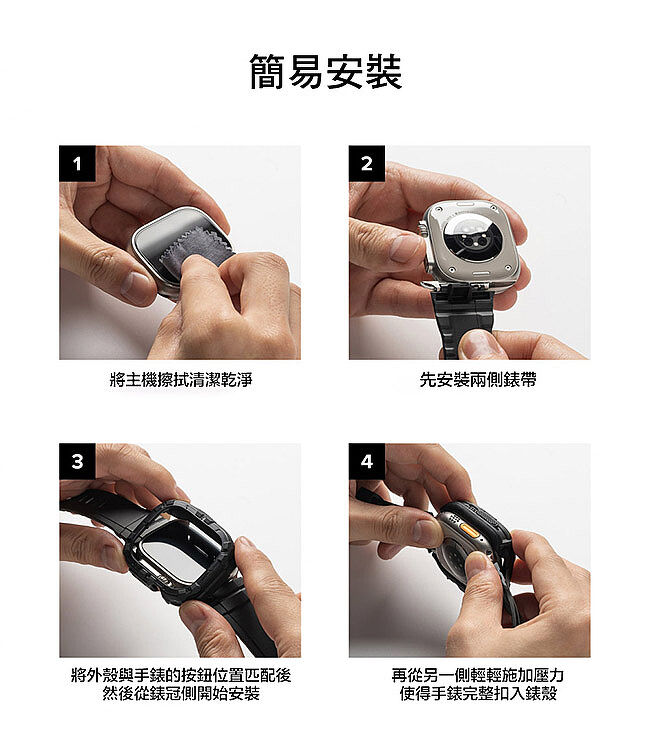 簡易安裝

1

將主機擦拭清潔乾淨

2

先安裝兩側錶帶

3

將外殼與手錶的按鈕位置匹配後
然後從錶冠側開始安裝

4

再從另一側輕輕施加壓力
使得手錶完整扣入錶殼