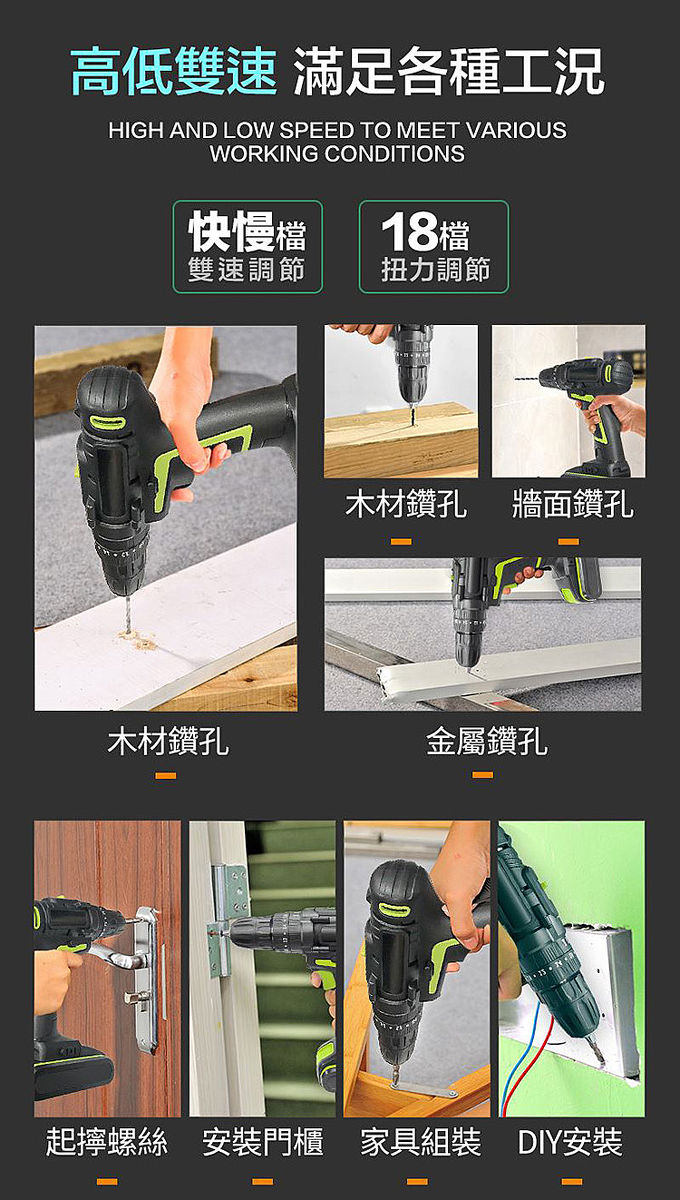 高低雙速 滿足各種工況

HIGH AND LOW SPEED TO MEET VARIOUS WORKING CONDITIONS

快慢檔
雙速調節

18檔
扭力調節

木材鑽孔

牆面鑽孔

木材鑽孔

金屬鑽孔

起擰螺絲

安裝門櫃

家具組裝

DIY安裝