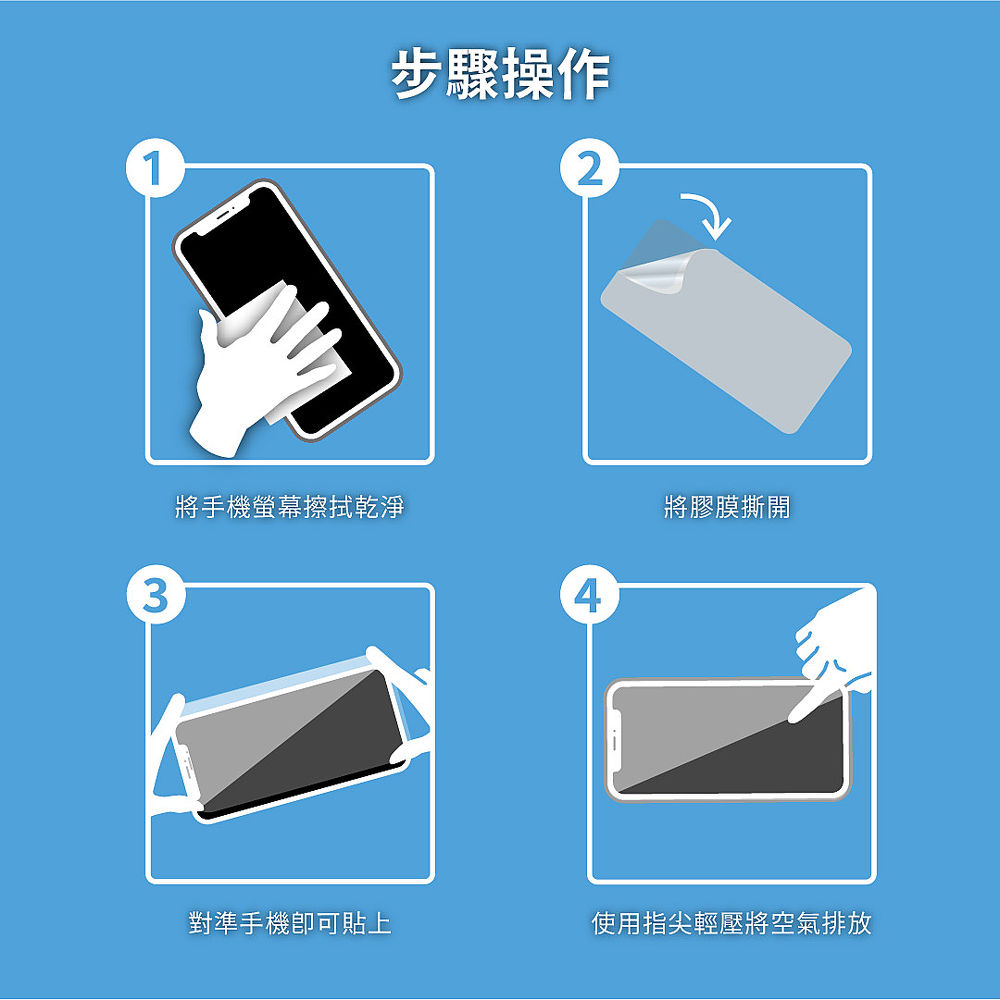 步驟操作

1

將手機螢幕擦拭乾淨

2

將膠膜撕開

3

對準手機即可貼上

4

使用指尖輕壓將空氣排放